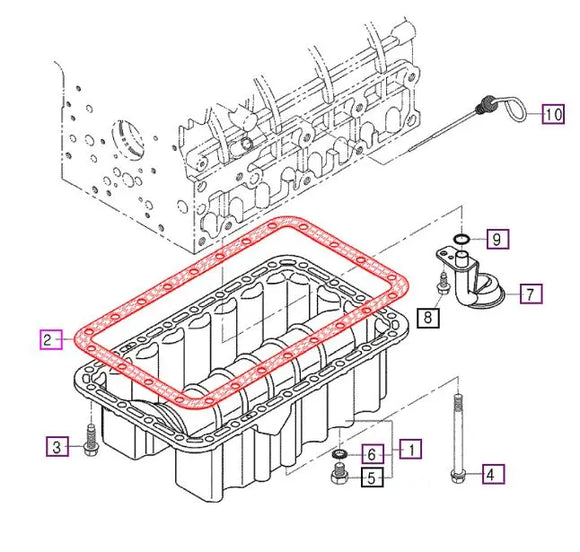 10
9
7
8
2
3
6
1
5
4