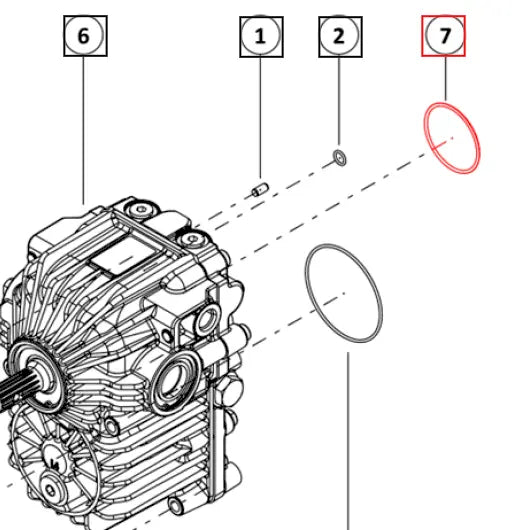 6
1
2
7