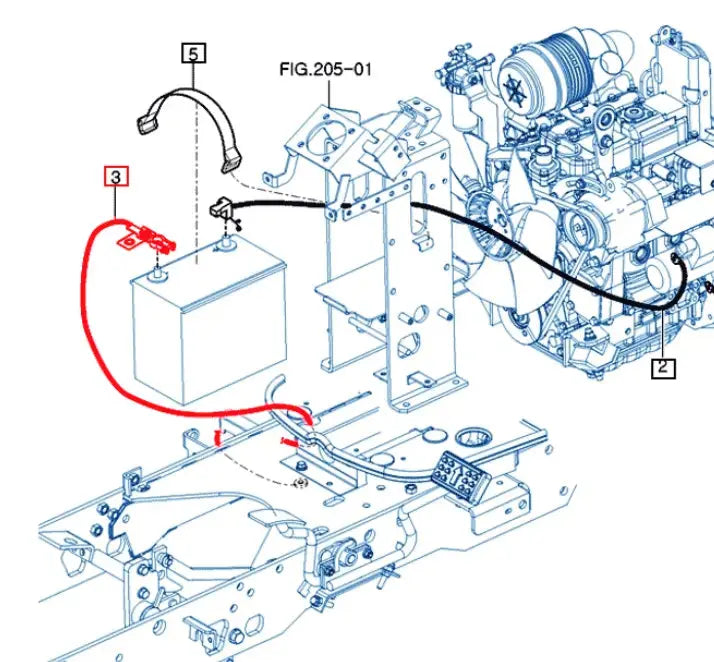 5
FIG.205-01
3
2