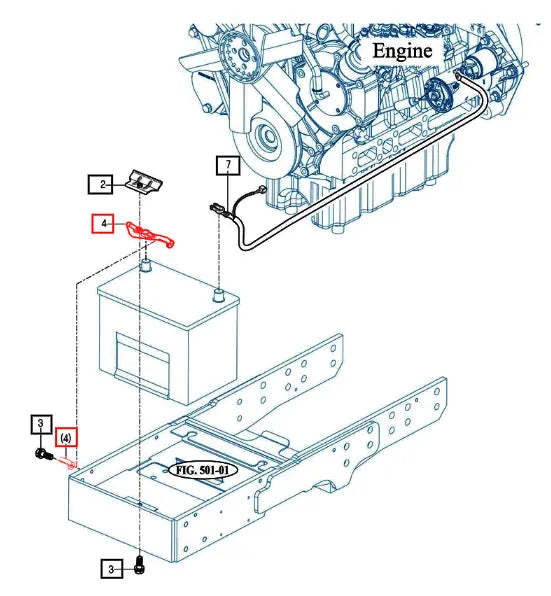 Engine

7

2

4

3

(4)

FIG. 501-01

3