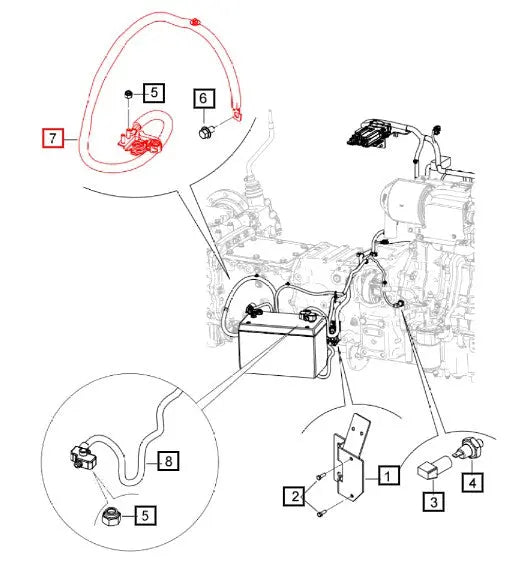 5
6
7
8
5
1
2
3
4