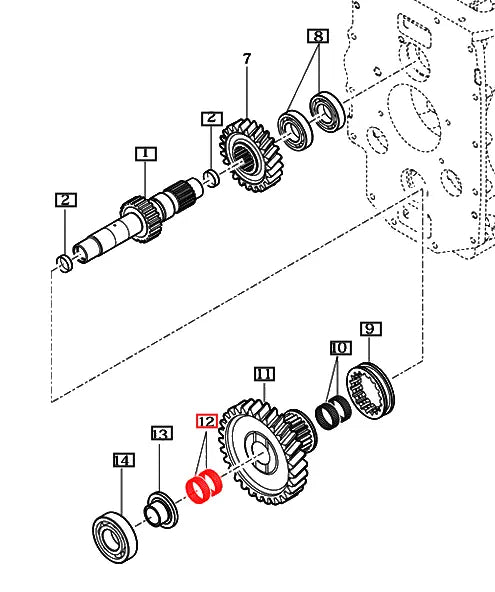 8
7
2
1
2
9
10
11
12
13
14