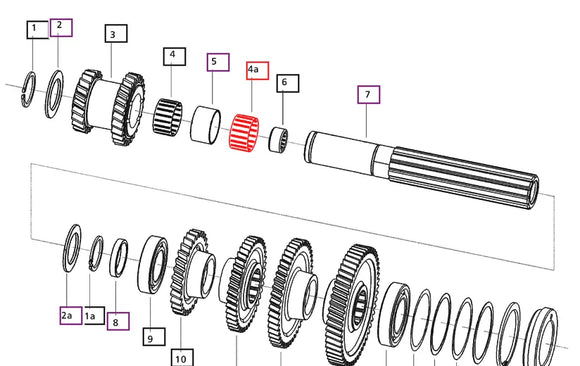 1
2
3
4
5
4a
6
7
2a
1a
8
9
10