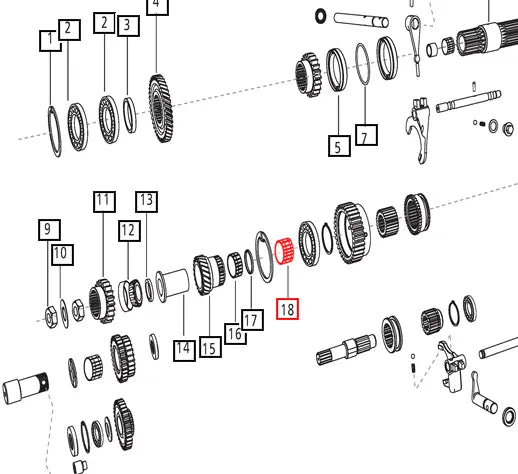 1
2
2
3
4
5
7
9
10
11
12
13
14
15
16
17
18