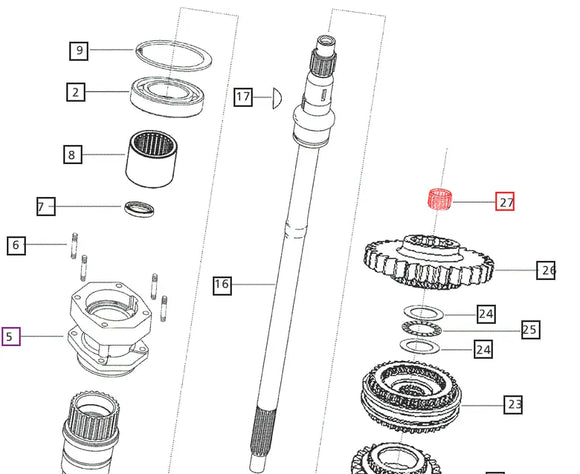 9
2
8
7
6
5
17
16
27
26
24
25
24
23