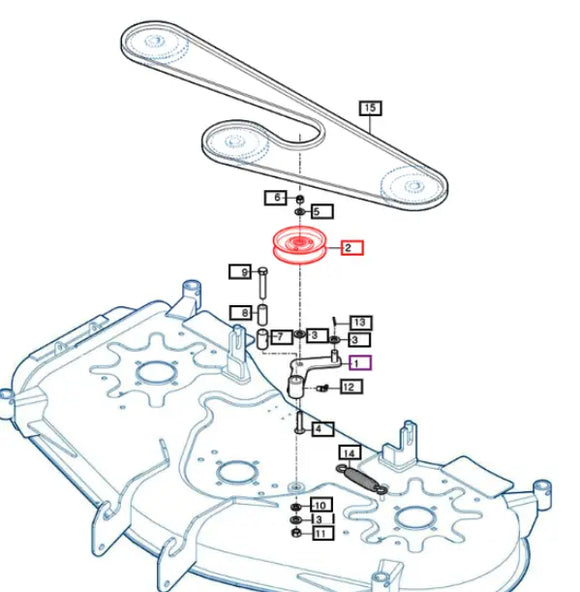 15
6
5
2
9
8
13
7
3
3
1
12
4
14
10
3
11