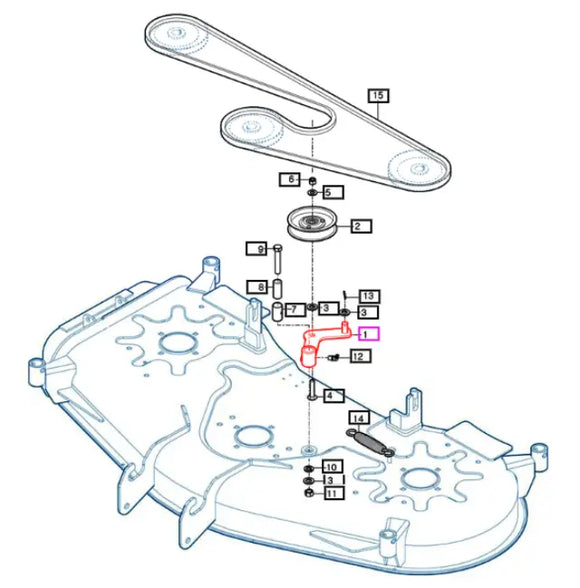 15
6
5
2
9
8
13
7
3
3
1
12
4
14
10
3
11