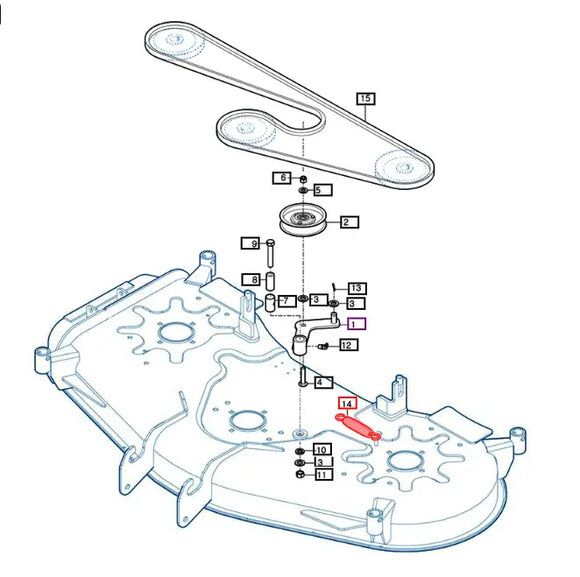 15
6
5
2
9
8
7
3
13
3
1
12
4
14
10
3
11