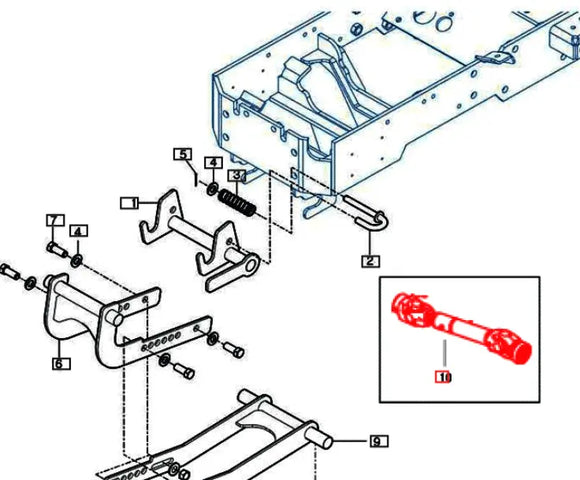 5
4
3
1
7
4
2
6
10
9