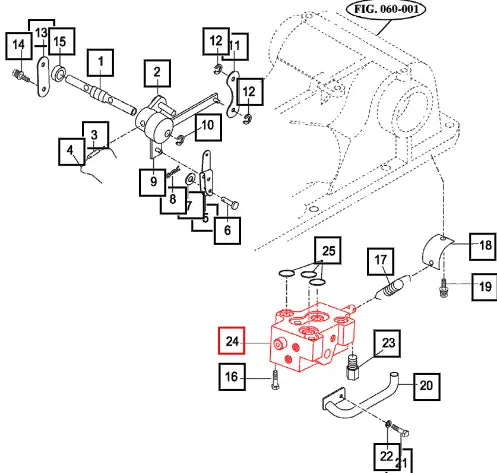 FIG. 060-001

13
14
15
1
2
12
11
12
10
3
4
9
8
7
5
6
25
17
18
19
24
23
16
20
22
21