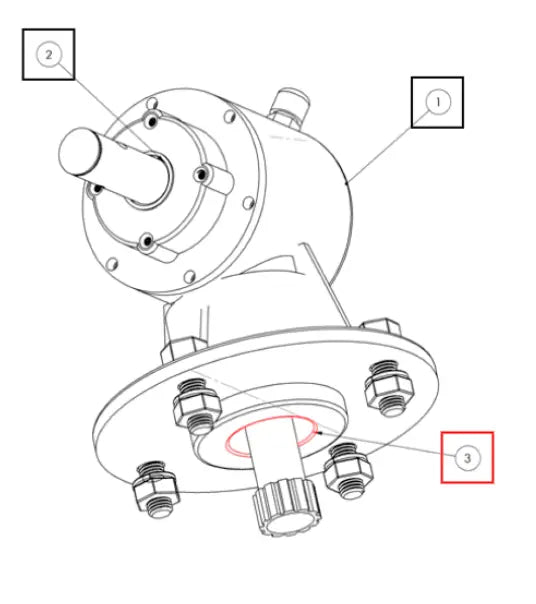 2

1

3