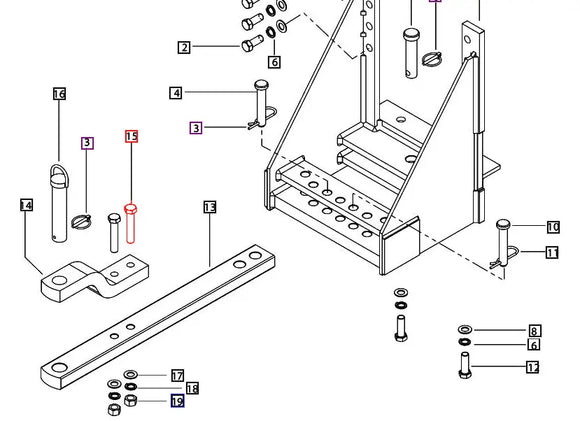 2
6
4
3
16
3
15
14
13
10
11
8
6
12
17
18
19