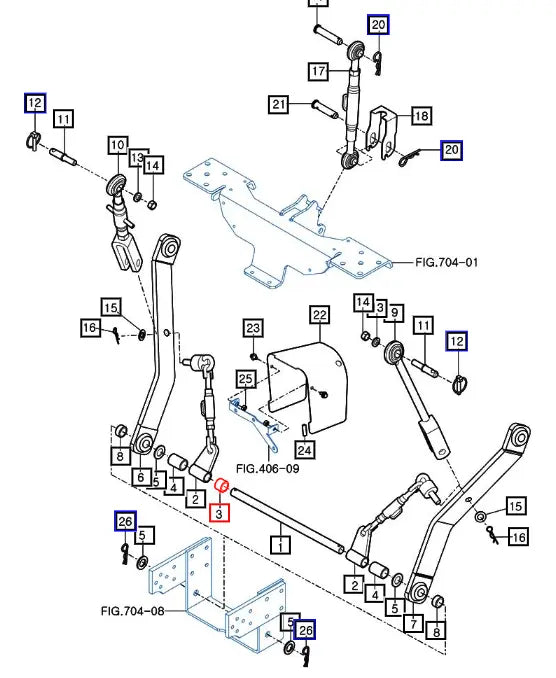 20
17
21
18
20
12
11
10
13
14
FIG.704-01
15
16
23
22
14
3
9
11
12
25
24
FIG.406-09
8
6
5
4
2
3
1
15
16
26
5
2
4
5
7
8
FIG.704-08
5
26