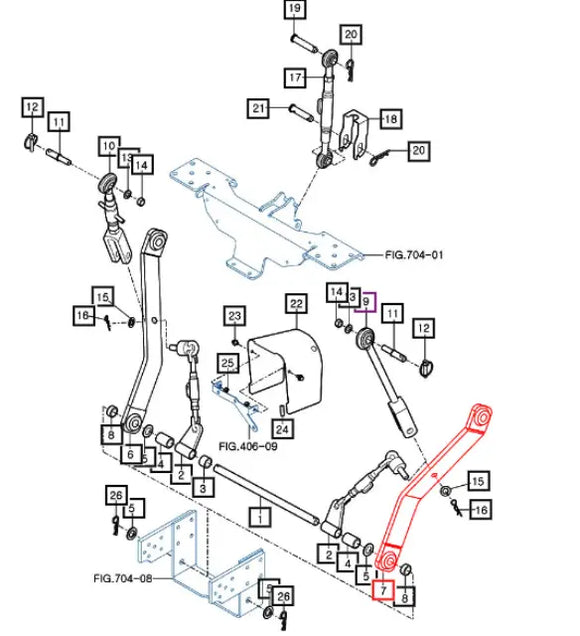 19
20
17
21
18
20
12
11
10
13
14
FIG.704-01
15
16
14
3
9
11
12
23
22
25
24
FIG.406-09
8
6
5
4
2
3
1
15
16
26
5
2
4
5
7
8
FIG.704-08
5
26