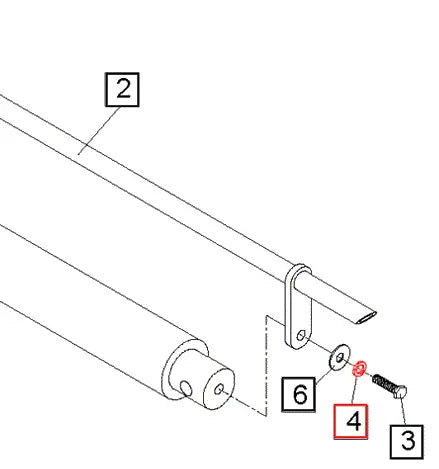 2

6

4

3