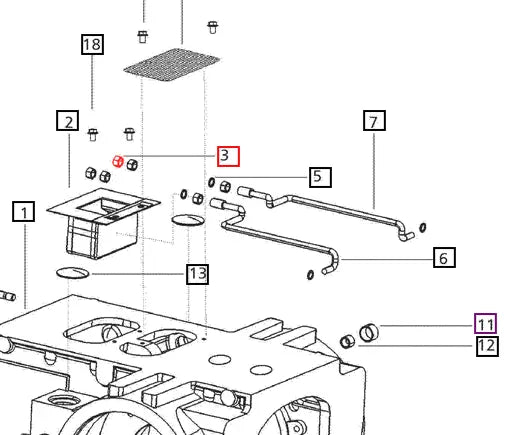 18
2
3
7
5
1
6
13
11
12