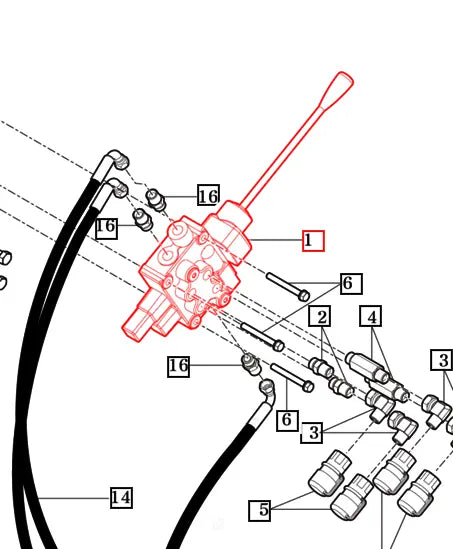 16
16
1
6
2
4
3
16
6
3
14
5