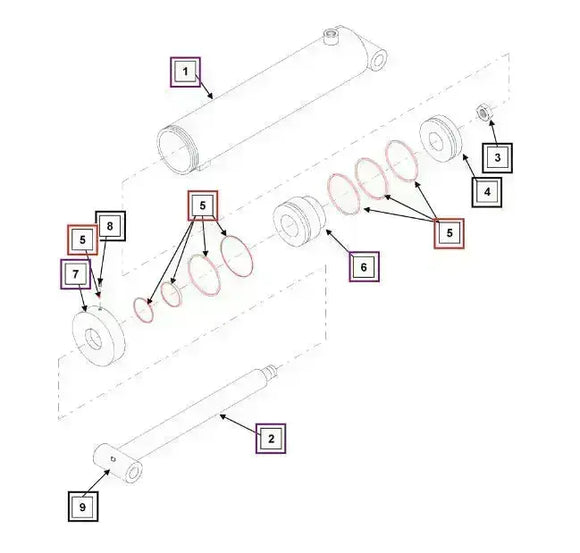 1
3
4
5
5
8
5
6
7
2
9