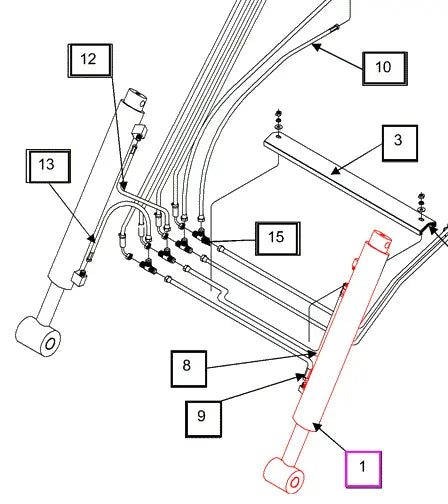 12
10
3
13
15
8
9
1