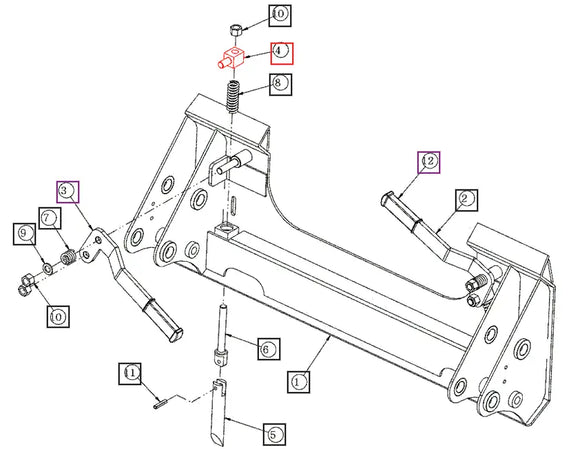 10
4
8
12
3
2
7
9
10
6
11
1
5