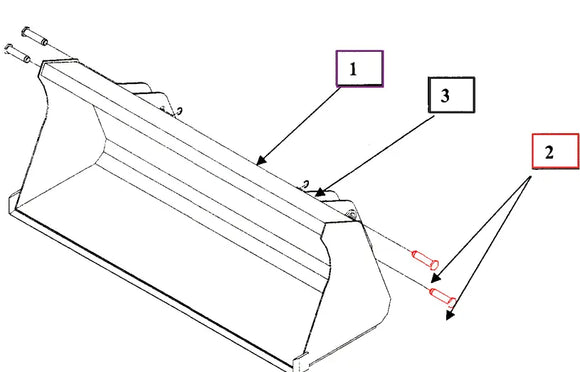 1

3

2