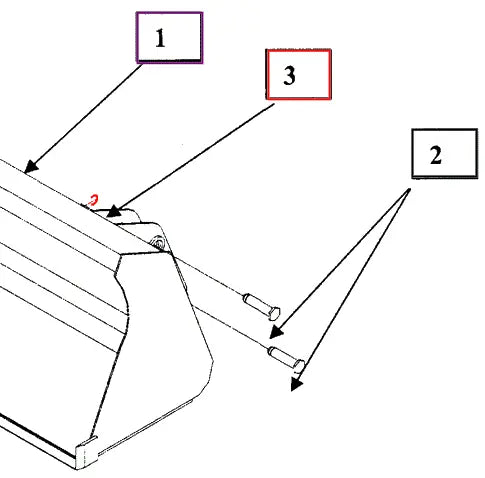 1

3

2