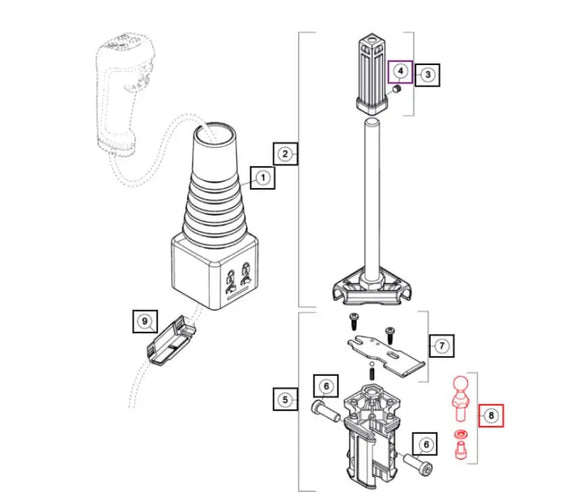 4
3
2
1
9
7
6
5
8
6