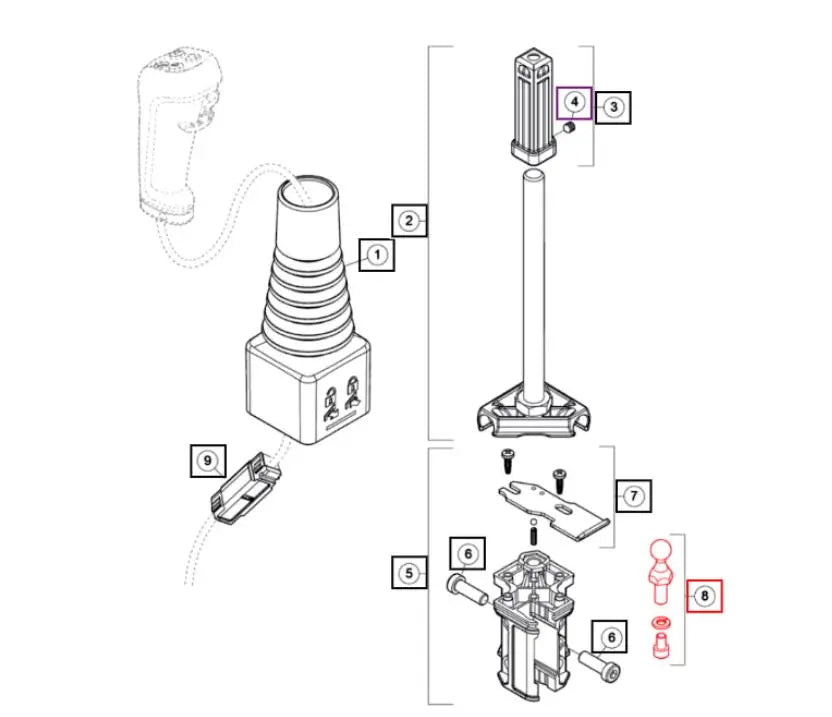 4
3
2
1
9
7
6
5
8
6