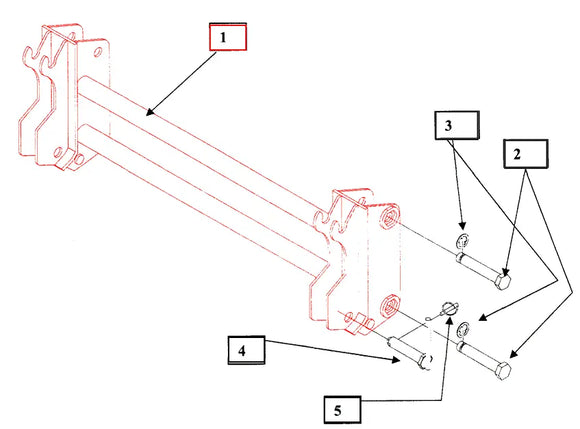 1

3

2

4

5