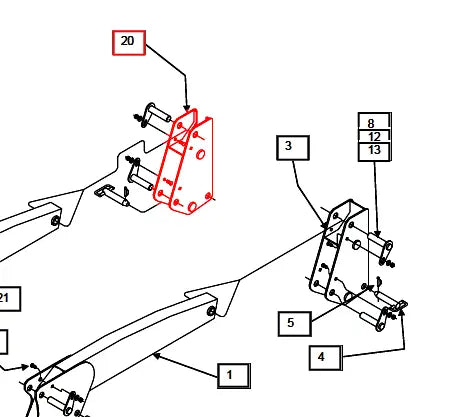 20

8
12
13

3

21

5

4

1