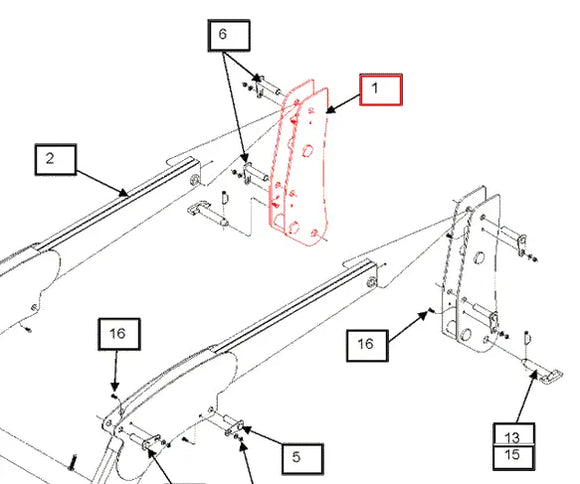 6
1
2
16
16
5
13
15