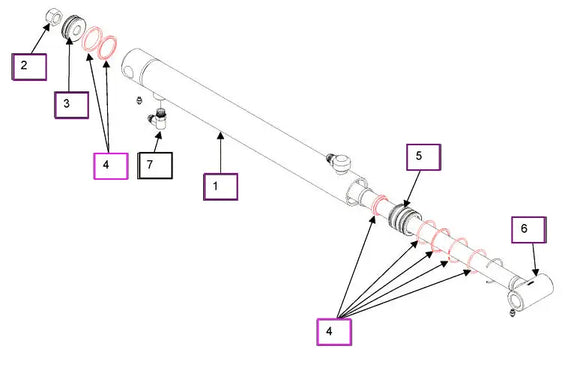 2

3

4

7

1

5

6

4