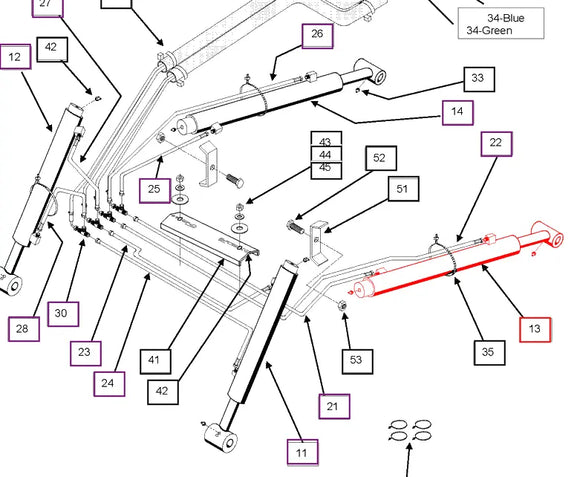 27
34-Blue
34-Green
12
42
26
33
14
22
43
44
45
52
51
25
28
30
23
24
41
42
53
21
11
35
13