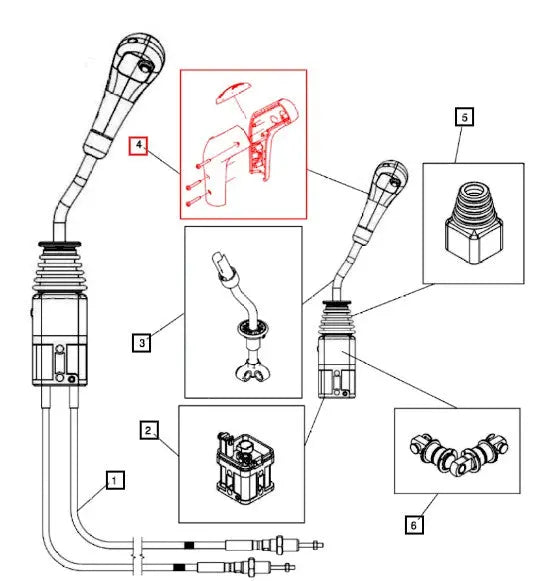 4

5

3

2

1

6