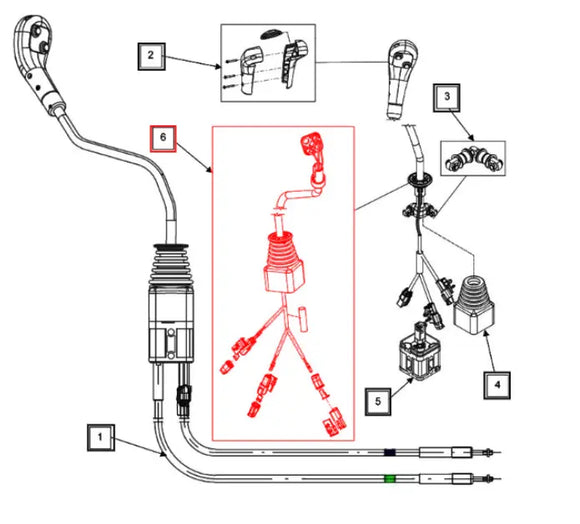 2
3
6
4
5
1