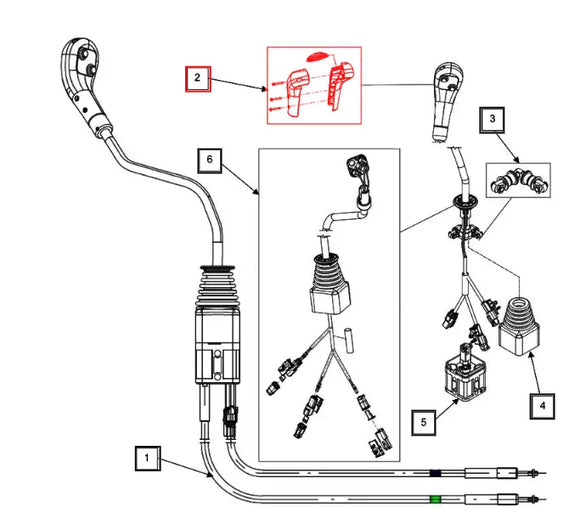 2
3
6
4
5
1