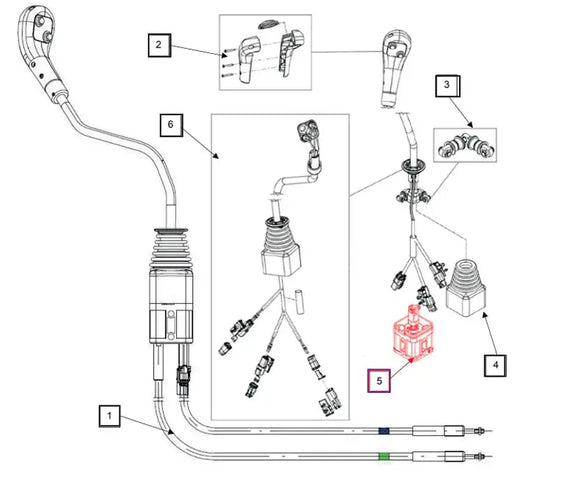 2
3
6
4
5
1