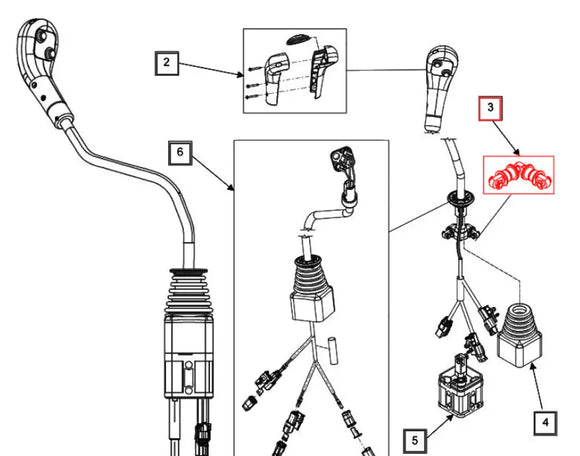 2

3

6

4

5