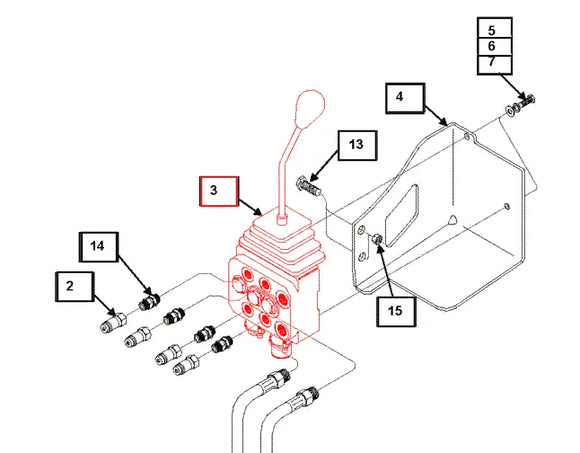 5
6
7
4
13
3
14
2
15