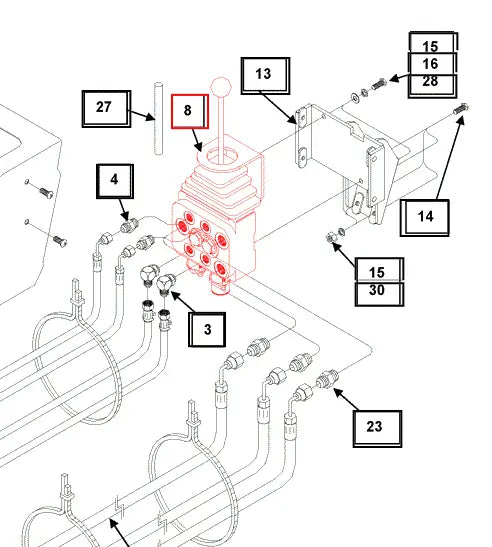 15
16
28
13
27
8
4
14
15
30
3
23