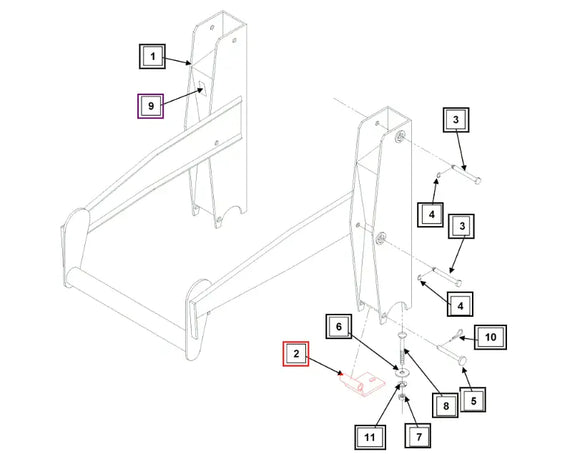 1
9
3
4
3
4
6
10
2
8
5
11
7