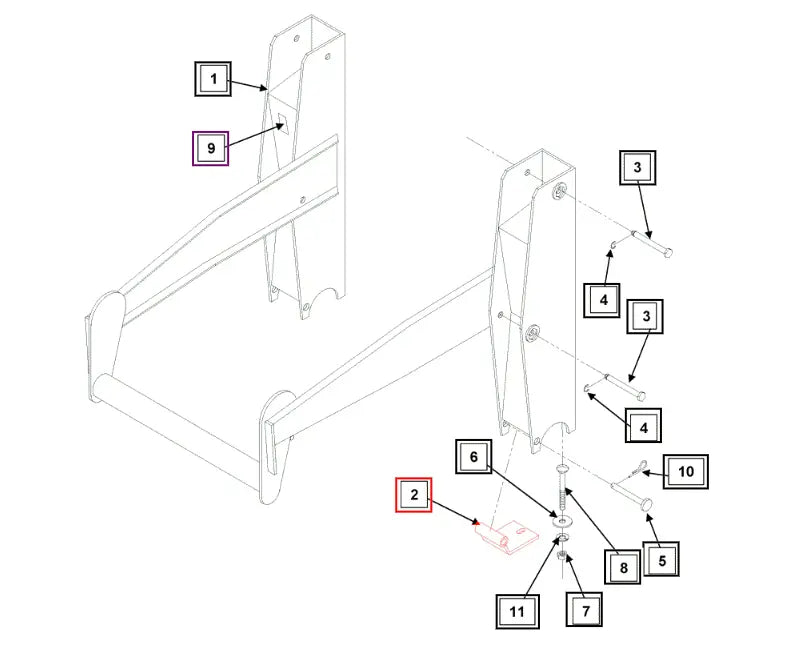 1
9
3
4
3
4
6
10
2
8
5
11
7