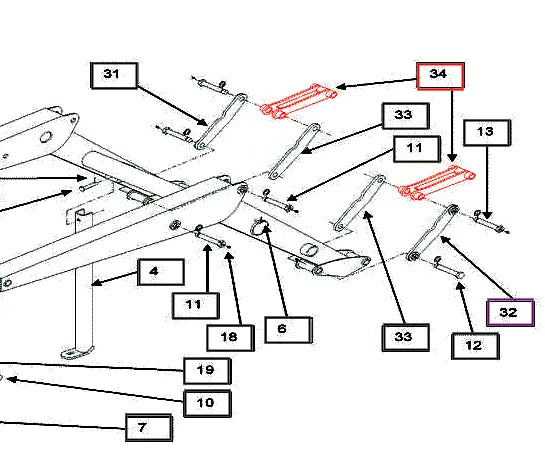 31
34
33
13
11
4
11
18
6
33
32
12
19
10
7