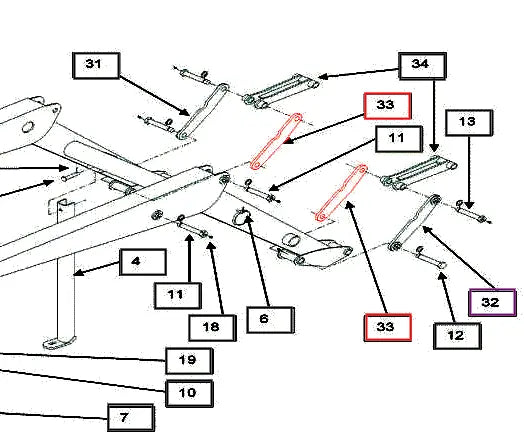 31
34
33
13
11
4
11
18
6
33
32
12
19
10
7