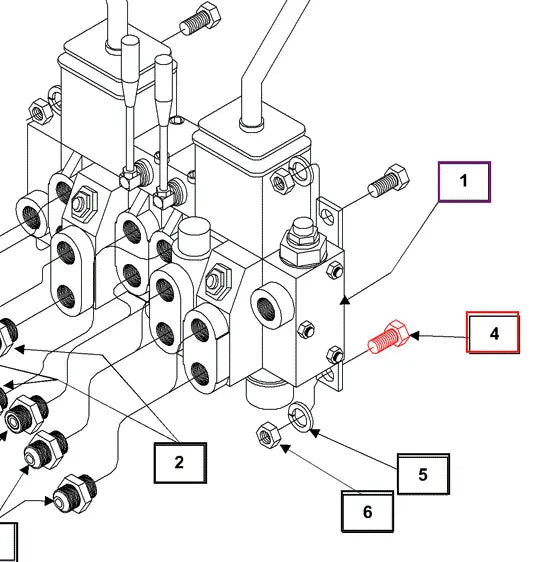 1

4

2

5

6