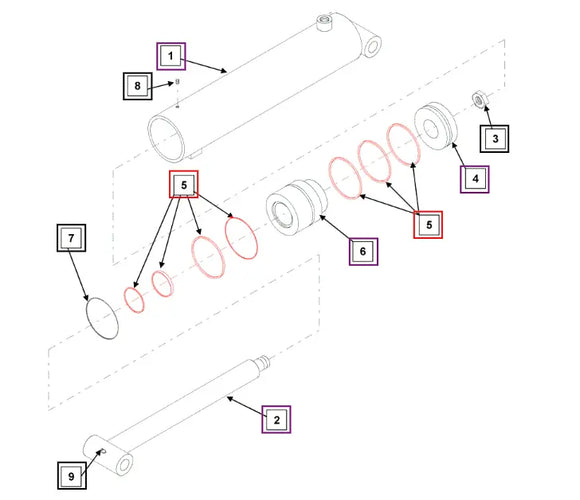 1
8
3
4
5
5
6
7
2
9