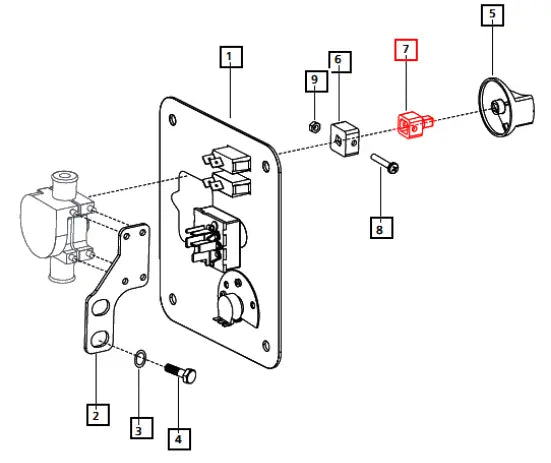 5
7
1
6
9
8
2
3
4