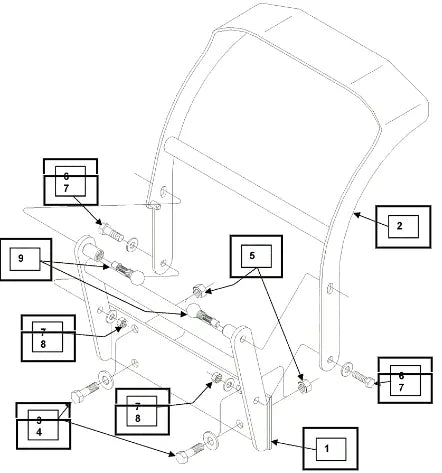 6
7
2
9
5
7
8
6
7
7
8
3
4
1