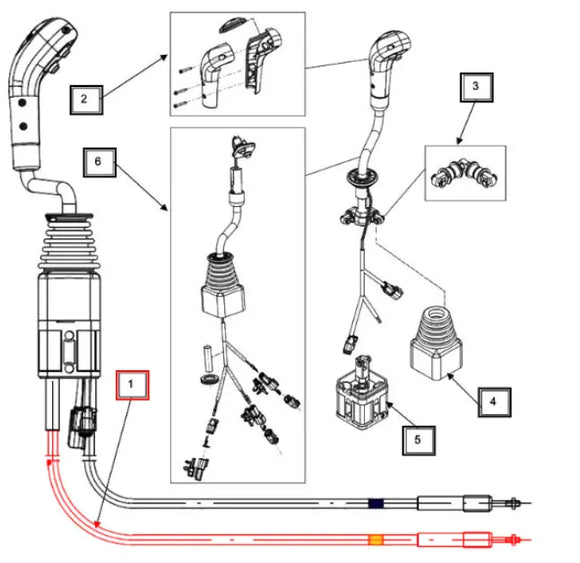 2
3
6
1
4
5