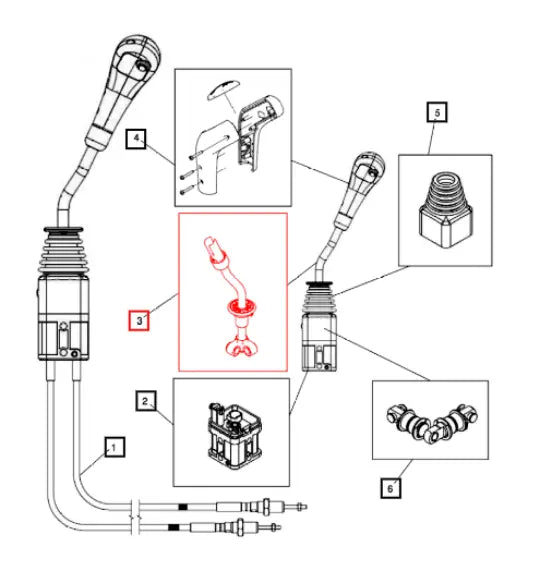 4
5
3
2
1
6